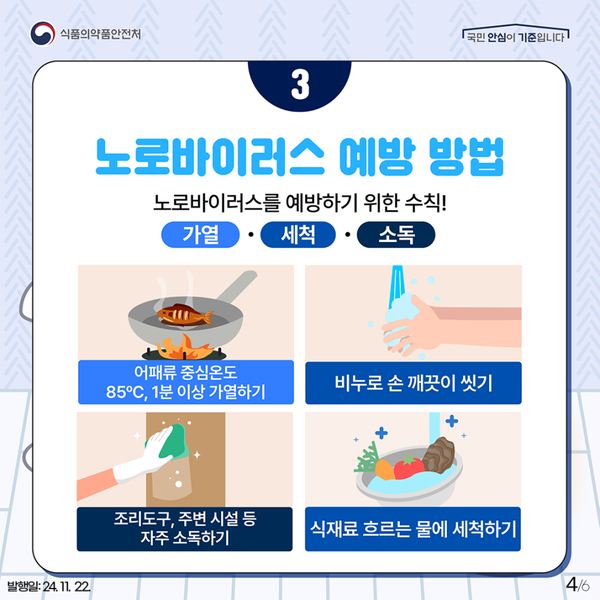 식품의약품안전처

국민 안심이 기준입니다

3

노로바이러스 예방 방법

노로바이러스를 예방하기 위한 수칙!

가열 · 세척 · 소독

어패류 중심온도 85°C, 1분 이상 가열하기

비누로 손 깨끗이 씻기

조리도구, 주변 시설 등 자주 소독하기

식재료 흐르는 물에 세척하기

발행일: 24. 11. 22.

4/6